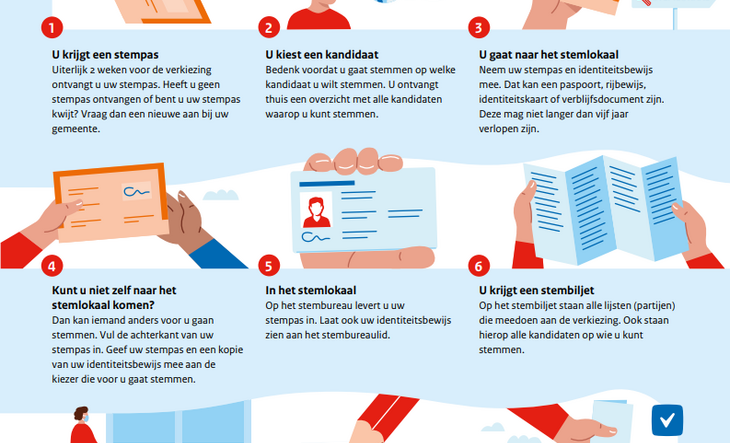 1

U krijgt een stempas
Uiterlijk 2 weken voor de verkiezing ontvangt u uw stempas. Heeft u geen stempas ontvangen of bent u uw stempas kwijt? Vraag dan een nieuwe aan bij uw gemeente.

2

U kiest een kandidaat
Bedenk voordat u gaat stemmen op welke kandidaat u wilt stemmen. U ontvangt thuis een overzicht met alle kandidaten waarop u kunt stemmen.

3

U gaat naar het stemlokaal
Neem uw stempas en identiteitsbewijs mee. Dat kan een paspoort, rijbewijs, identiteitskaart of verblijfsdocument zijn. Deze mag niet langer dan vijf jaar verlopen zijn.

4

Kunt u niet zelf naar het stemlokaal komen?
Dan kan iemand anders voor u gaan stemmen. Vul de achterkant van uw stempas in. Geef uw stempas en een kopie van uw identiteitsbewijs mee aan de kiezer die voor u gaat stemmen.

5

In het stemlokaal
Op het stembureau levert u uw stempas in. Laat ook uw identiteitsbewijs zien aan het stembureaulid.

6

U krijgt een stembiljet
Op het stembiljet staan alle lijsten (partijen) die meedoen aan de verkiezing. Ook staan hierop alle kandidaten op wie u kunt stemmen.